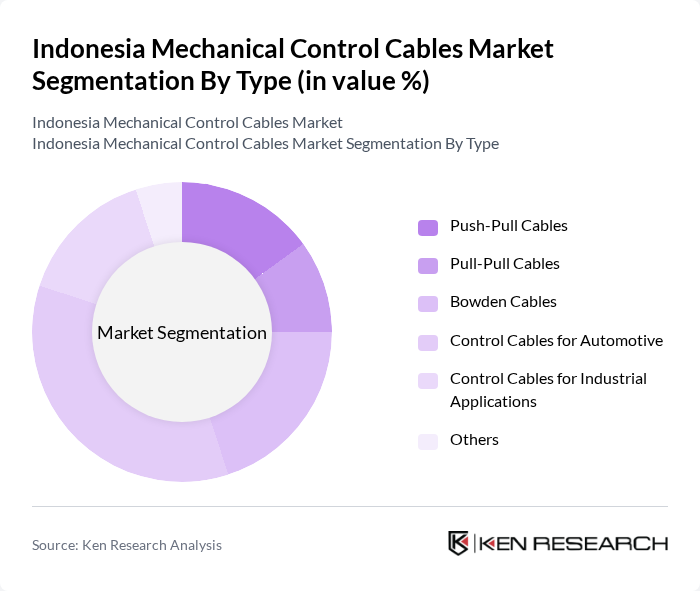 Indonesia Mechanical Control Cables Market Segmentation By Type (in value %)

Indonesia Mechanical Control Cables Market
Indonesia Mechanical Control Cables Market Segmentation By Type

Market Segmentation

Push-Pull Cables
Pull-Pull Cables
Bowden Cables
Control Cables for Automotive
Control Cables for Industrial Applications
Others

Source: Ken Research Analysis

KEN RESEARCH