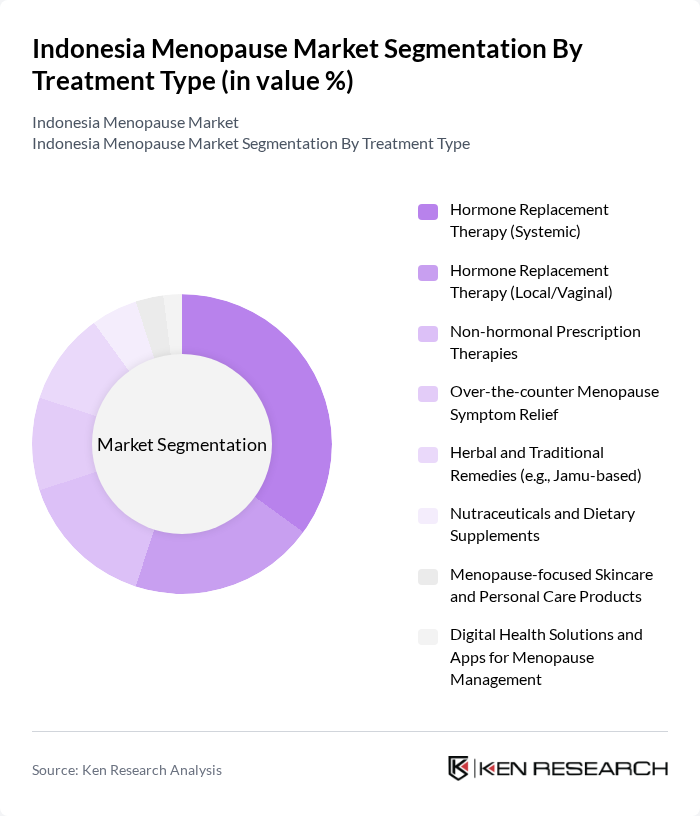 Indonesia Menopause Market Segmentation By Treatment Type (in value %)

Indonesia Menopause Market
Indonesia Menopause Market Segmentation By Treatment Type

Market Segmentation

Hormone Replacement Therapy (Systemic)

Hormone Replacement Therapy (Local/Vaginal)

Non-hormonal Prescription Therapies

Over-the-counter Menopause Symptom Relief

Herbal and Traditional Remedies (e.g., Jamu-based)

Nutraceuticals and Dietary Supplements

Menopause-focused Skincare and Personal Care Products

Digital Health Solutions and Apps for Menopause Management

Source: Ken Research Analysis

KEN RESEARCH