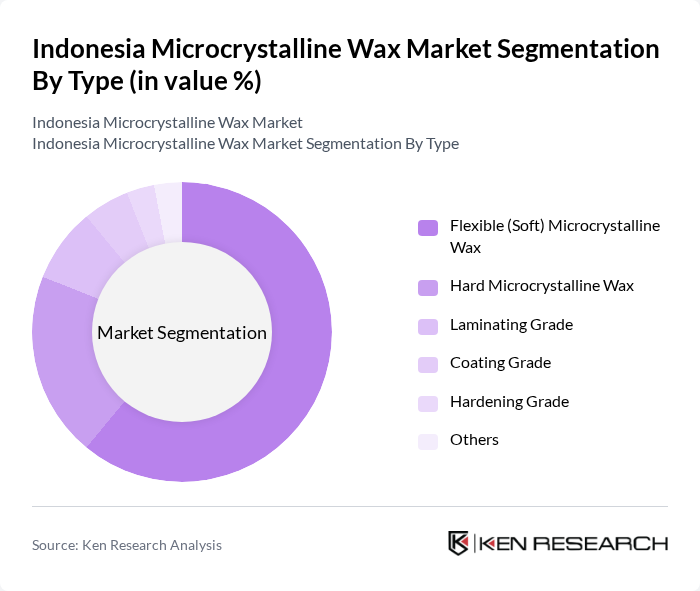 Indonesia Microcrystalline Wax Market Segmentation By Type (in value %)

Indonesia Microcrystalline Wax Market
Indonesia Microcrystalline Wax Market Segmentation By Type

Market Segmentation

Flexible (Soft) Microcrystalline Wax

Hard Microcrystalline Wax

Laminating Grade

Coating Grade

Hardening Grade

Others

Source: Ken Research Analysis

KEN RESEARCH