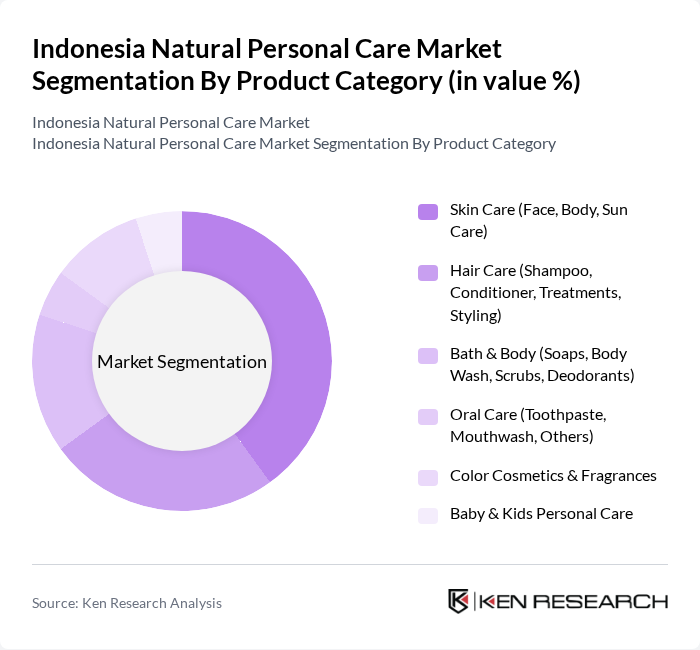 Indonesia Natural Personal Care Market Segmentation By Product Category (in value %)

Indonesia Natural Personal Care Market
Indonesia Natural Personal Care Market Segmentation By Product Category

Market Segmentation

Skin Care (Face, Body, Sun Care)

Hair Care (Shampoo, Conditioner, Treatments, Styling)

Bath & Body (Soaps, Body Wash, Scrubs, Deodorants)

Oral Care (Toothpaste, Mouthwash, Others)

Color Cosmetics & Fragrances

Baby & Kids Personal Care

Source: Ken Research Analysis

KEN RESEARCH