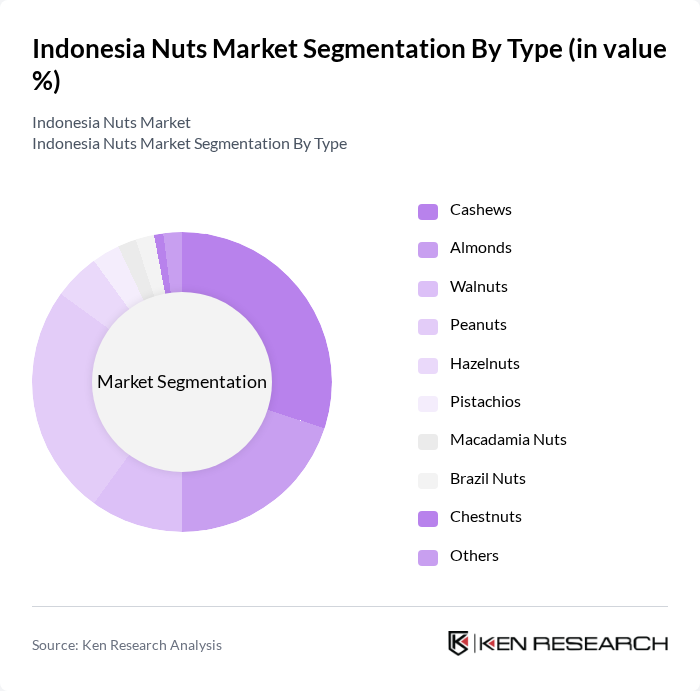 Indonesia Nuts Market Segmentation By Type (in value %)

Indonesia Nuts Market
Indonesia Nuts Market Segmentation By Type

Market Segmentation

Cashews
Almonds
Walnuts
Peanuts
Hazelnuts
Pistachios
Macadamia Nuts
Brazil Nuts
Chestnuts
Others

Source: Ken Research Analysis

KEN RESEARCH