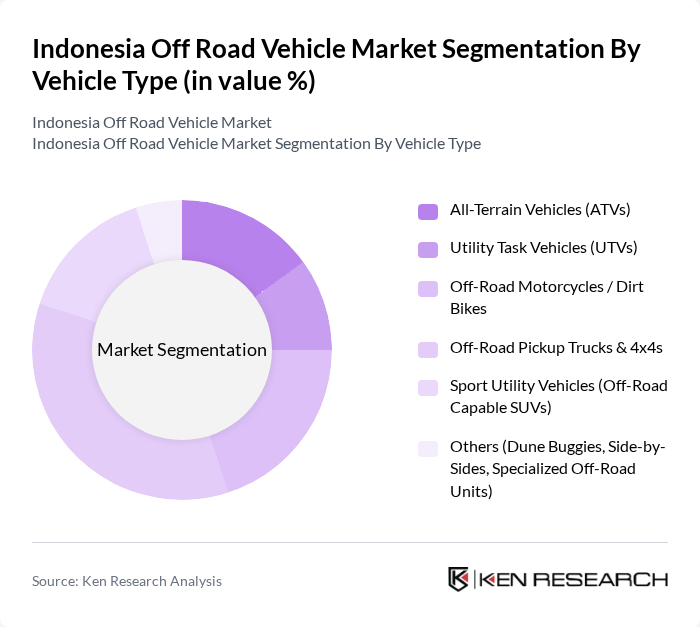 Indonesia Off Road Vehicle Market Segmentation By Vehicle Type (in value %)

Indonesia Off Road Vehicle Market
Indonesia Off Road Vehicle Market Segmentation By Vehicle Type

Market Segmentation

All-Terrain Vehicles (ATVs)

Utility Task Vehicles (UTVs)

Off-Road Motorcycles / Dirt Bikes

Off-Road Pickup Trucks & 4x4s

Sport Utility Vehicles (Off-Road Capable SUVs)

Others (Dune Buggies, Side-by-Sides, Specialized Off-Road Units)

Source: Ken Research Analysis

KEN RESEARCH