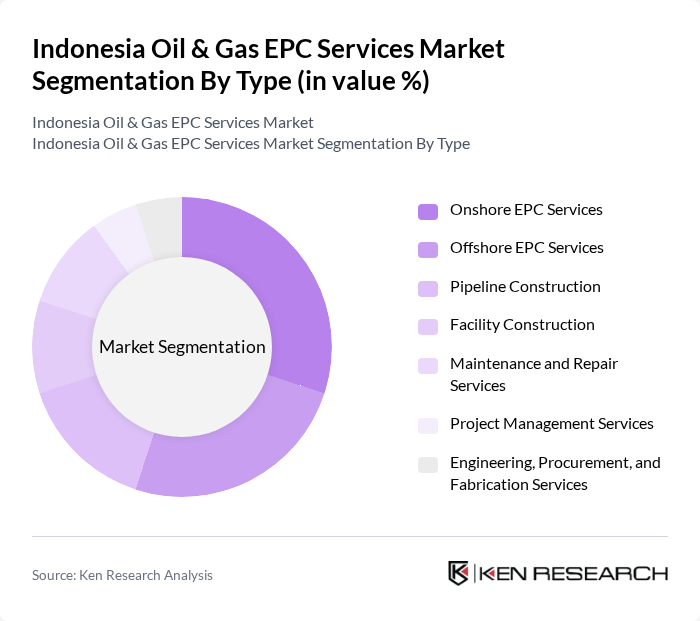 Indonesia Oil & Gas EPC Services Market Segmentation By Type (in value %)

Indonesia Oil & Gas EPC Services Market
Indonesia Oil & Gas EPC Services Market Segmentation By Type

Market Segmentation

Onshore EPC Services
Offshore EPC Services
Pipeline Construction
Facility Construction
Maintenance and Repair Services
Project Management Services
Engineering, Procurement, and Fabrication Services

Source: Ken Research Analysis

KEN RESEARCH