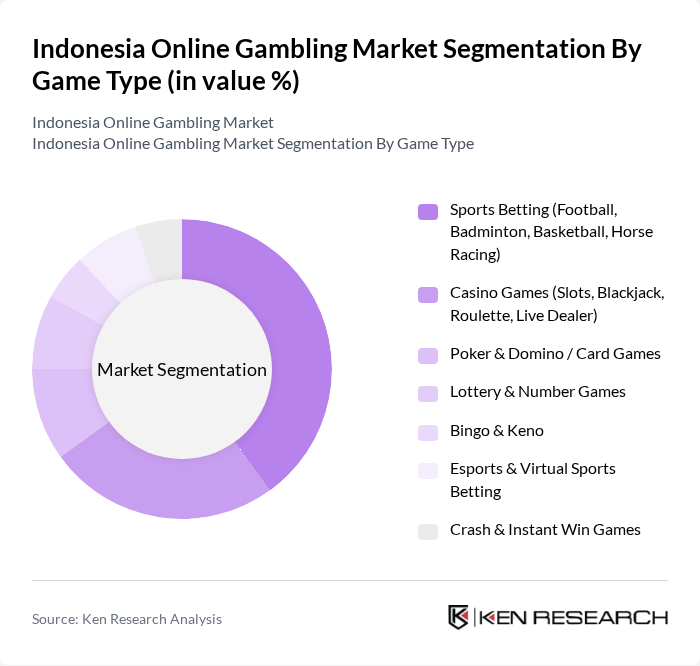 Indonesia Online Gambling Market Segmentation By Game Type (in value %)

Indonesia Online Gambling Market
Indonesia Online Gambling Market Segmentation By Game Type

Market Segmentation

Sports Betting (Football, Badminton, Basketball, Horse Racing)

Casino Games (Slots, Blackjack, Roulette, Live Dealer)

Poker & Domino / Card Games

Lottery & Number Games

Bingo & Keno

Esports & Virtual Sports Betting

Crash & Instant Win Games

Source: Ken Research Analysis

KEN RESEARCH