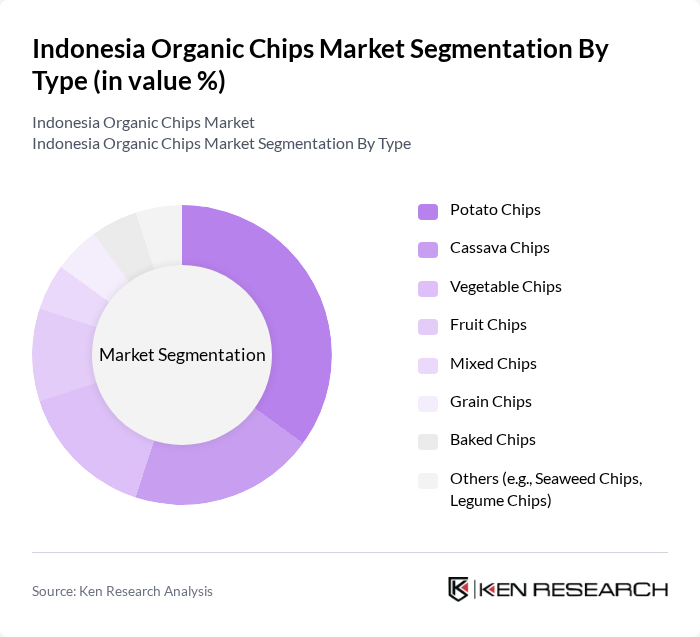 Indonesia Organic Chips Market Segmentation By Type (in value %)

Indonesia Organic Chips Market
Indonesia Organic Chips Market Segmentation By Type

Market Segmentation

Potato Chips
Cassava Chips
Vegetable Chips
Fruit Chips
Mixed Chips
Grain Chips
Baked Chips
Others (e.g., Seaweed Chips, Legume Chips)

Source: Ken Research Analysis

KEN RESEARCH