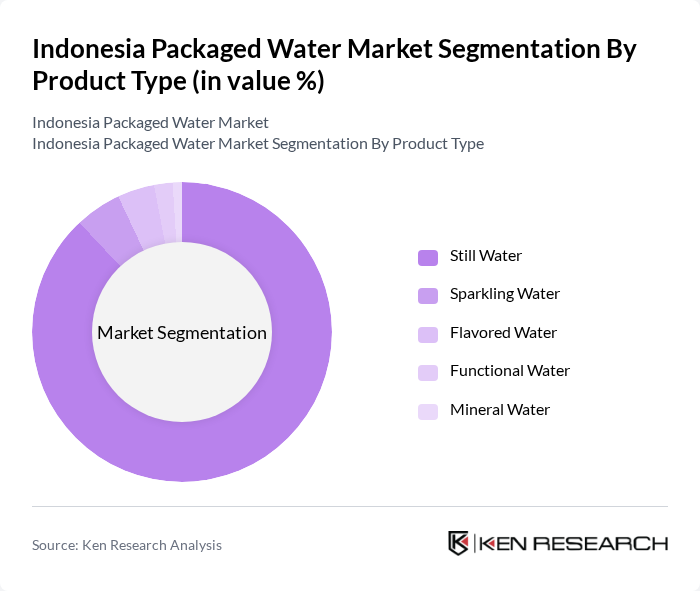 Indonesia Packaged Water Market Segmentation By Product Type (in value %)

Indonesia Packaged Water Market
Indonesia Packaged Water Market Segmentation By Product Type

Market Segmentation

Still Water
Sparkling Water
Flavored Water
Functional Water
Mineral Water

Source: Ken Research Analysis

KEN RESEARCH