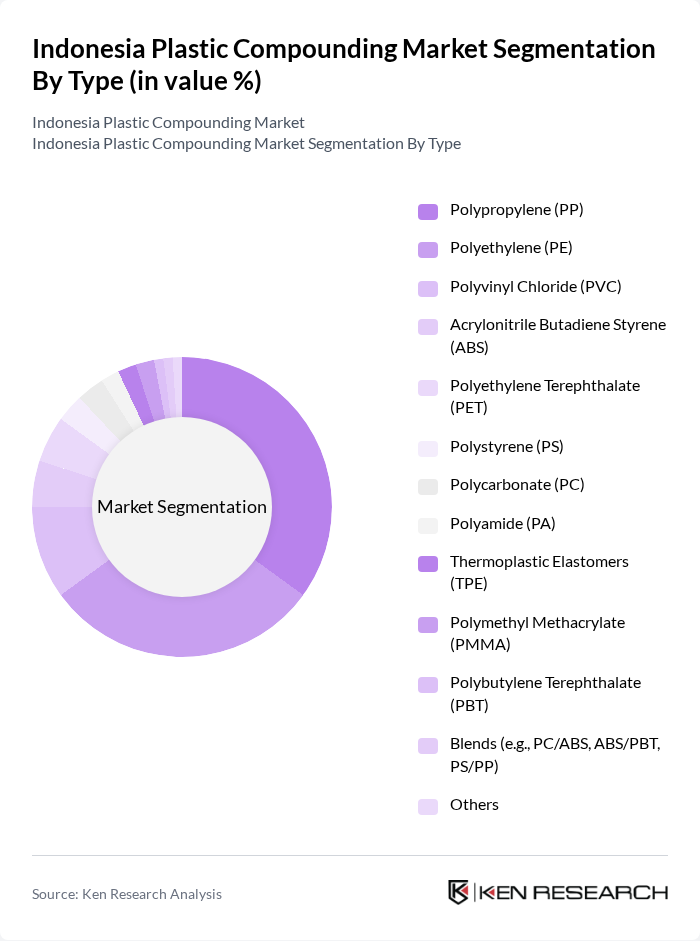 Indonesia Plastic Compounding Market Segmentation By Type (in value %)

Indonesia Plastic Compounding Market
Indonesia Plastic Compounding Market Segmentation By Type

Market Segmentation

Polypropylene (PP)
Polyethylene (PE)
Polyvinyl Chloride (PVC)
Acrylonitrile Butadiene Styrene (ABS)
Polyethylene Terephthalate (PET)
Polystyrene (PS)
Polycarbonate (PC)
Polyamide (PA)
Thermoplastic Elastomers (TPE)
Polymethyl Methacrylate (PMMA)
Polybutylene Terephthalate (PBT)
Blends (e.g., PC/ABS, ABS/PBT, PS/PP)
Others

Source: Ken Research Analysis

KEN RESEARCH