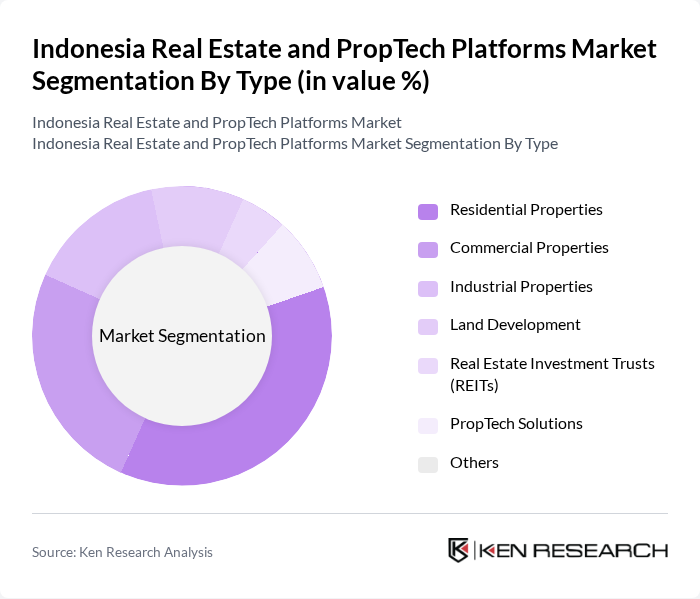 Indonesia Real Estate and PropTech Platforms Market Segmentation By Type (in value %)

Indonesia Real Estate and PropTech Platforms Market
Indonesia Real Estate and PropTech Platforms Market Segmentation By Type

Market Segmentation

Residential Properties
Commercial Properties
Industrial Properties
Land Development
Real Estate Investment Trusts (REITs)
PropTech Solutions
Others

Source: Ken Research Analysis

KEN RESEARCH