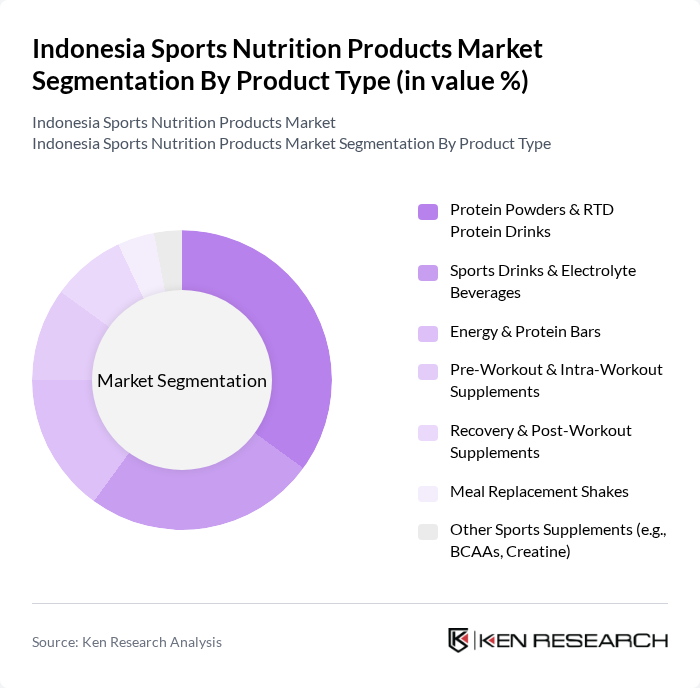 Indonesia Sports Nutrition Products Market Segmentation By Product Type (in value %)

Indonesia Sports Nutrition Products Market
Indonesia Sports Nutrition Products Market Segmentation By Product Type

Market Segmentation

Protein Powders & RTD Protein Drinks

Sports Drinks & Electrolyte Beverages

Energy & Protein Bars

Pre-Workout & Intra-Workout Supplements

Recovery & Post-Workout Supplements

Meal Replacement Shakes

Other Sports Supplements (e.g., BCAAs, Creatine)

Source: Ken Research Analysis

KEN RESEARCH