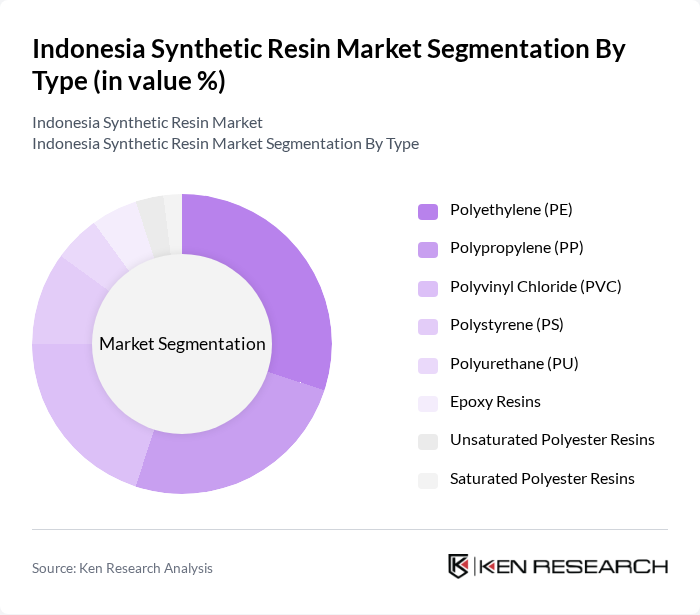 Indonesia Synthetic Resin Market Segmentation By Type (in value %)

Indonesia Synthetic Resin Market
Indonesia Synthetic Resin Market Segmentation By Type

Market Segmentation

Polyethylene (PE)
Polypropylene (PP)
Polyvinyl Chloride (PVC)
Polystyrene (PS)
Polyurethane (PU)
Epoxy Resins
Unsaturated Polyester Resins
Saturated Polyester Resins

Source: Ken Research Analysis

KEN RESEARCH