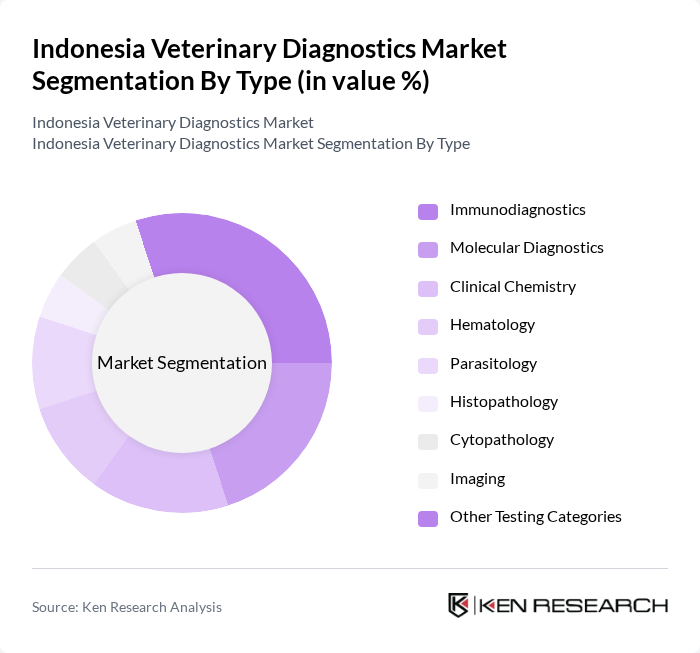 Indonesia Veterinary Diagnostics Market Segmentation By Type (in value %)

Indonesia Veterinary Diagnostics Market
Indonesia Veterinary Diagnostics Market Segmentation By Type

Market Segmentation

Immunodiagnostics
Molecular Diagnostics
Clinical Chemistry
Hematology
Parasitology
Histopathology
Cytopathology
Imaging
Other Testing Categories

Source: Ken Research Analysis

KEN RESEARCH