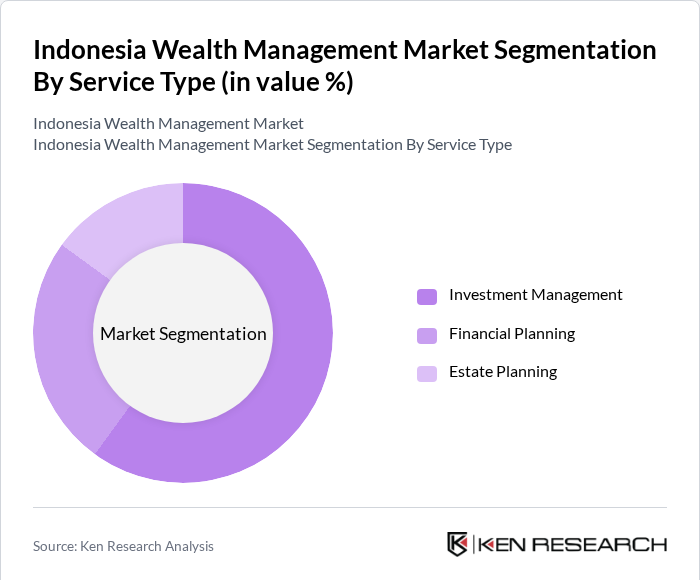 Indonesia Wealth Management Market Segmentation By Service Type (in value %)

Indonesia Wealth Management Market
Indonesia Wealth Management Market Segmentation By Service Type

Market Segmentation

Investment Management
Financial Planning
Estate Planning

Source: Ken Research Analysis

KEN RESEARCH