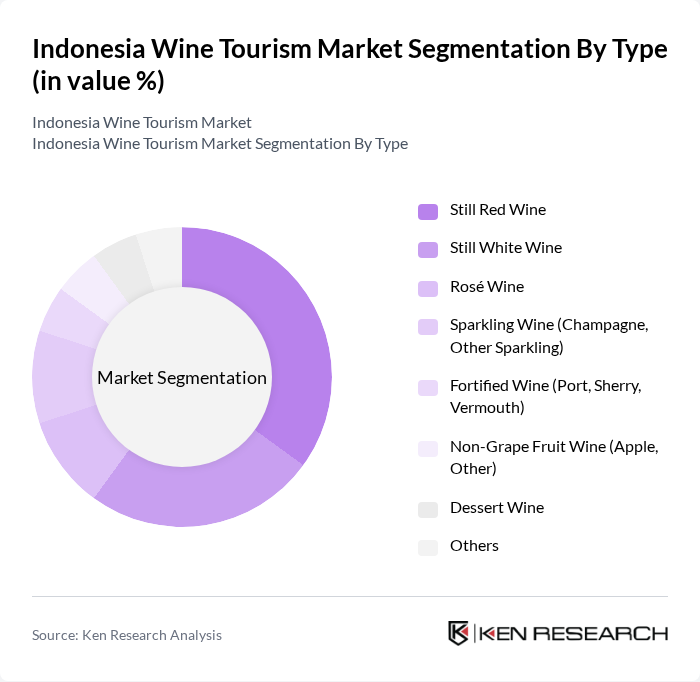 Indonesia Wine Tourism Market Segmentation By Type (in value %)

Indonesia Wine Tourism Market
Indonesia Wine Tourism Market Segmentation By Type

Market Segmentation

Still Red Wine

Still White Wine

Rosé Wine

Sparkling Wine (Champagne, Other Sparkling)

Fortified Wine (Port, Sherry, Vermouth)

Non-Grape Fruit Wine (Apple, Other)

Dessert Wine

Others

Source: Ken Research Analysis

KEN RESEARCH