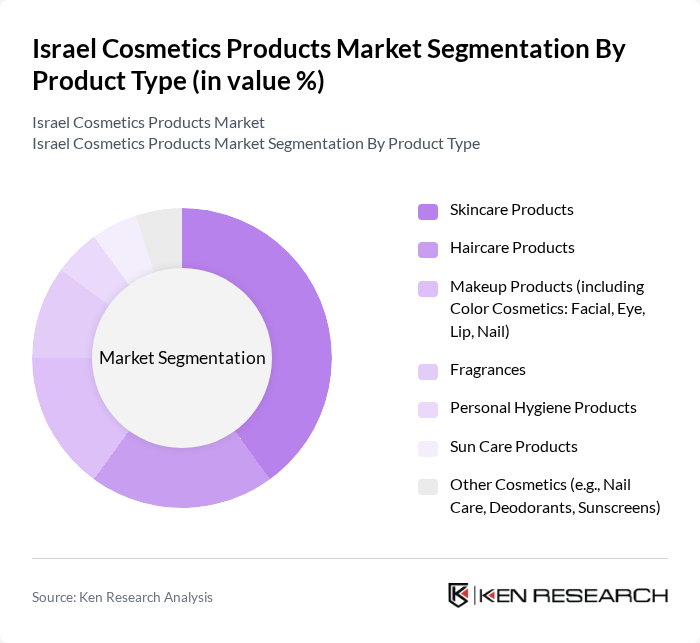 Israel Cosmetics Products Market Segmentation By Product Type (in value %)

Israel Cosmetics Products Market
Israel Cosmetics Products Market Segmentation By Product Type

Market Segmentation

Skincare Products

Haircare Products

Makeup Products (including Color Cosmetics: Facial, Eye, Lip, Nail)

Fragrances

Personal Hygiene Products

Sun Care Products

Other Cosmetics (e.g., Nail Care, Deodorants, Sunscreens)

Source: Ken Research Analysis

KEN RESEARCH