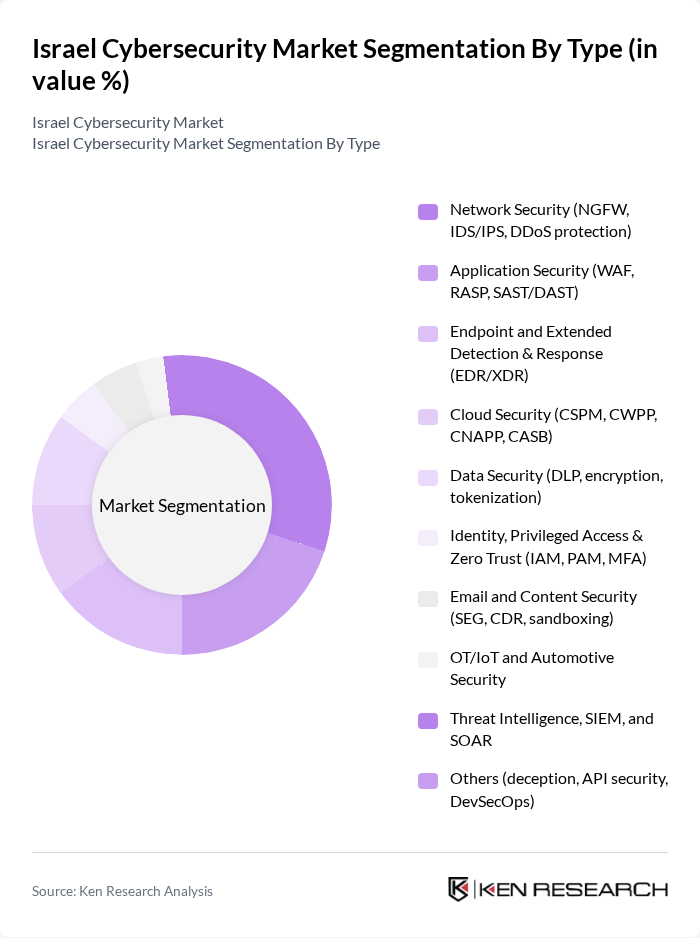 Israel Cybersecurity Market Segmentation By Type (in value %)

Israel Cybersecurity Market
Israel Cybersecurity Market Segmentation By Type

Market Segmentation

Network Security (NGFW, IDS/IPS, DDoS protection)

Application Security (WAF, RASP, SAST/DAST)

Endpoint and Extended Detection & Response (EDR/XDR)

Cloud Security (CSPM, CWPP, CNAPP, CASB)

Data Security (DLP, encryption, tokenization)

Identity, Privileged Access & Zero Trust (IAM, PAM, MFA)

Email and Content Security (SEG, CDR, sandboxing)

OT/IoT and Automotive Security

Threat Intelligence, SIEM, and SOAR

Others (deception, API security, DevSecOps)

Source: Ken Research Analysis

KEN RESEARCH