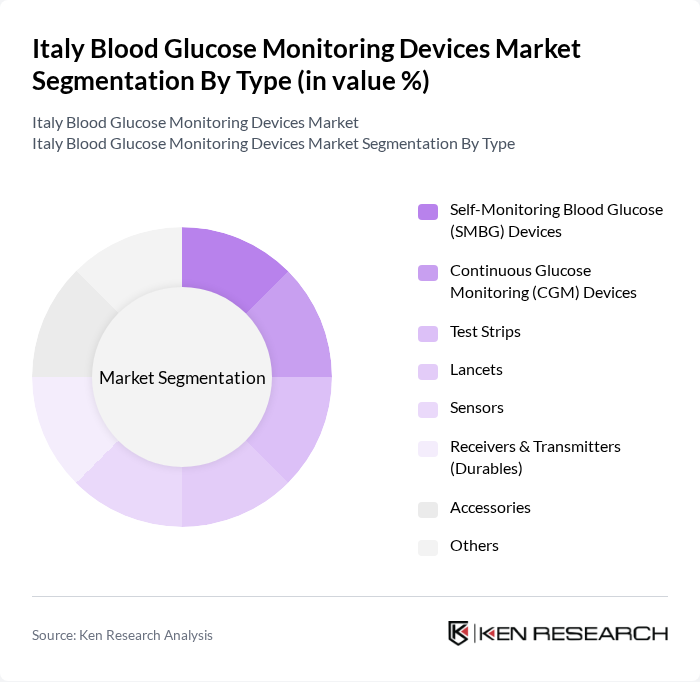 Italy Blood Glucose Monitoring Devices Market Segmentation By Type (in value %)

Italy Blood Glucose Monitoring Devices Market
Italy Blood Glucose Monitoring Devices Market Segmentation By Type

Market Segmentation

Self-Monitoring Blood Glucose (SMBG) Devices
Continuous Glucose Monitoring (CGM) Devices
Test Strips
Lancets
Sensors
Receivers & Transmitters (Durables)
Accessories
Others

Source: Ken Research Analysis

KEN RESEARCH