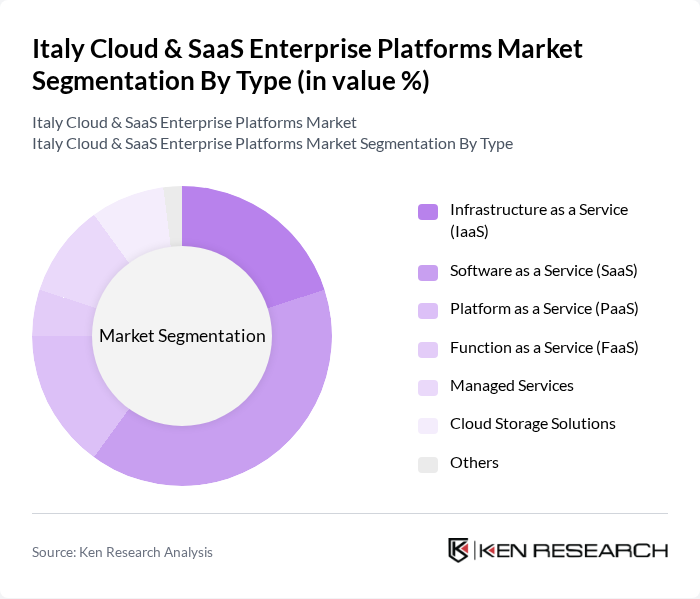 Italy Cloud & SaaS Enterprise Platforms Market Segmentation By Type (in value %)

Italy Cloud & SaaS Enterprise Platforms Market
Italy Cloud & SaaS Enterprise Platforms Market Segmentation By Type

Market Segmentation

Infrastructure as a Service (IaaS)

Software as a Service (SaaS)

Platform as a Service (PaaS)

Function as a Service (FaaS)

Managed Services

Cloud Storage Solutions

Others

Source: Ken Research Analysis

KEN RESEARCH