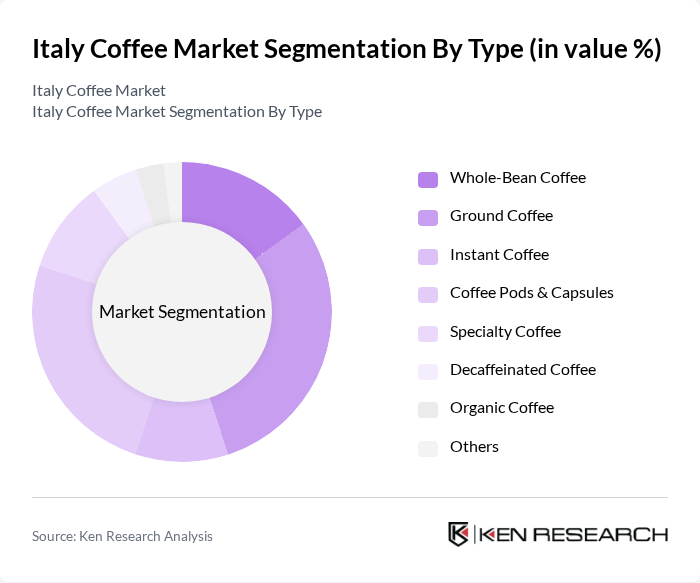 Italy Coffee Market Segmentation By Type (in value %)

Italy Coffee Market
Italy Coffee Market Segmentation By Type

Market Segmentation

Whole-Bean Coffee
Ground Coffee
Instant Coffee
Coffee Pods & Capsules
Specialty Coffee
Decaffeinated Coffee
Organic Coffee
Others

Source: Ken Research Analysis

KEN RESEARCH