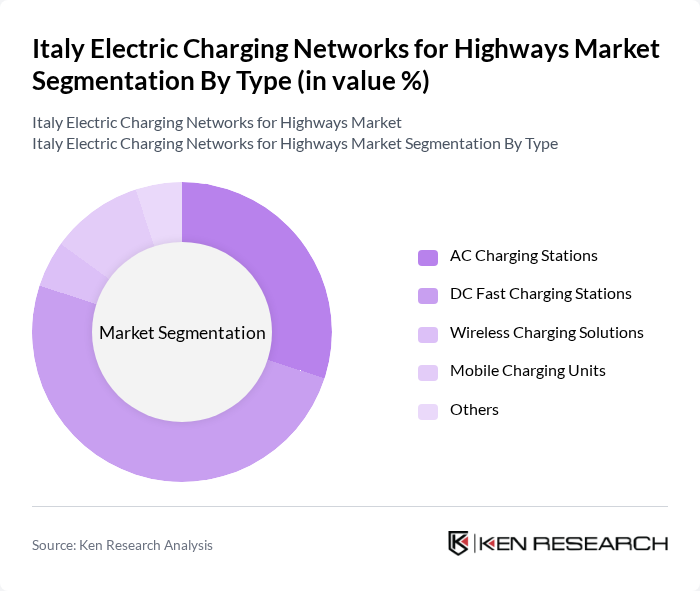 Italy Electric Charging Networks for Highways Market Segmentation By Type (in value %)

Italy Electric Charging Networks for Highways Market
Italy Electric Charging Networks for Highways Market Segmentation By Type

Market Segmentation

AC Charging Stations
DC Fast Charging Stations
Wireless Charging Solutions
Mobile Charging Units
Others

Source: Ken Research Analysis

KEN RESEARCH