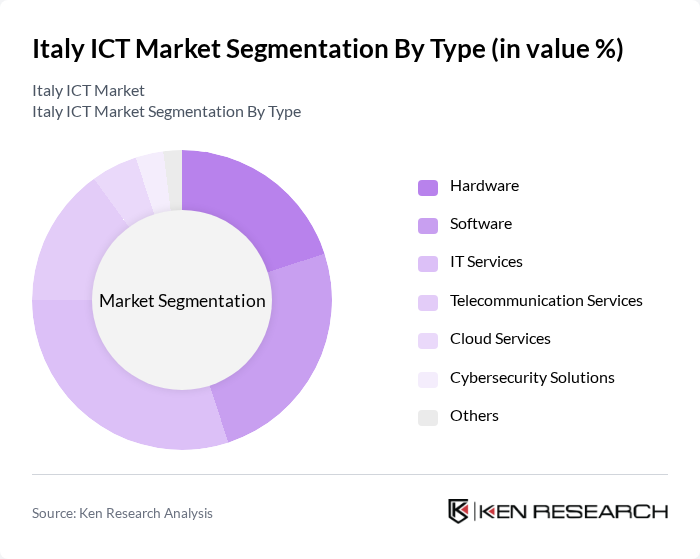 Italy ICT Market Segmentation By Type (in value %)

Italy ICT Market
Italy ICT Market Segmentation By Type

Market Segmentation

Hardware
Software
IT Services
Telecommunication Services
Cloud Services
Cybersecurity Solutions
Others

Source: Ken Research Analysis

KEN RESEARCH