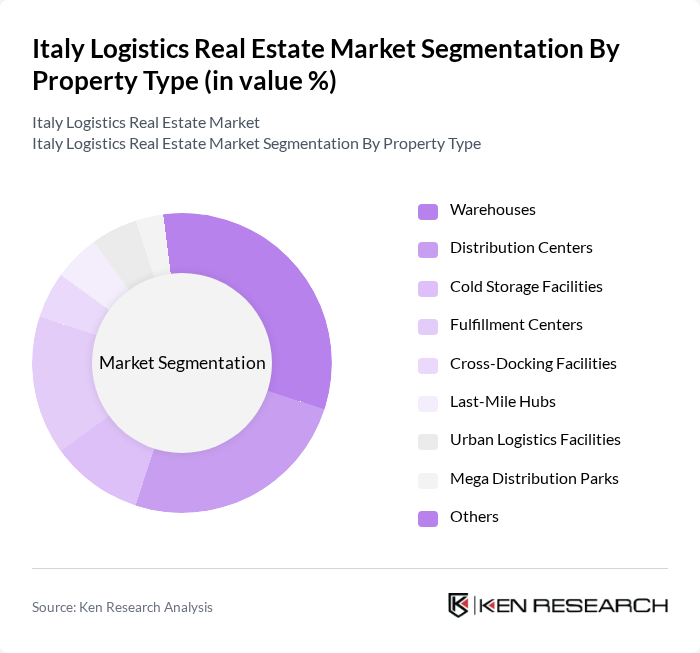 Italy Logistics Real Estate Market Segmentation By Property Type (in value %)

Italy Logistics Real Estate Market
Italy Logistics Real Estate Market Segmentation By Property Type

Market Segmentation

Warehouses
Distribution Centers
Cold Storage Facilities
Fulfillment Centers
Cross-Docking Facilities
Last-Mile Hubs
Urban Logistics Facilities
Mega Distribution Parks
Others

Source: Ken Research Analysis

KEN RESEARCH