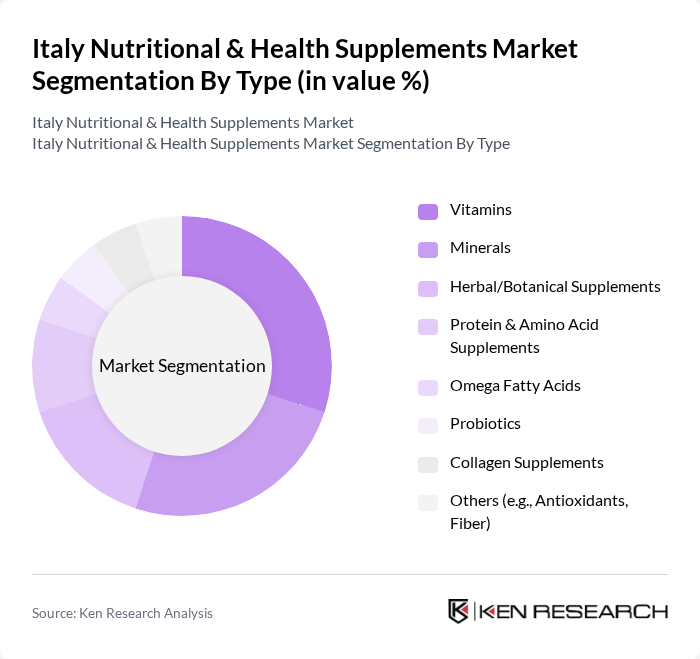 Italy Nutritional & Health Supplements Market Segmentation By Type (in value %)

Italy Nutritional & Health Supplements Market
Italy Nutritional & Health Supplements Market Segmentation By Type

Market Segmentation

Vitamins
Minerals
Herbal/Botanical Supplements
Protein & Amino Acid Supplements
Omega Fatty Acids
Probiotics
Collagen Supplements
Others (e.g., Antioxidants, Fiber)

Source: Ken Research Analysis

KEN RESEARCH