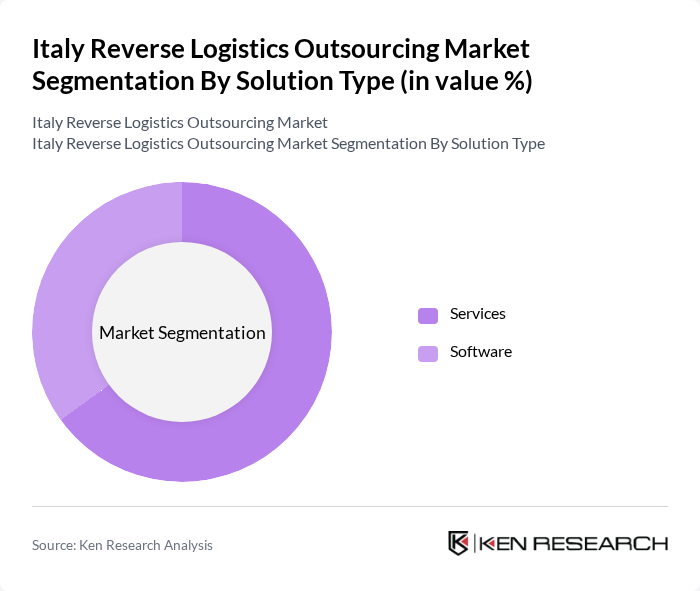 Italy Reverse Logistics Outsourcing Market Segmentation By Solution Type (in value %)

Italy Reverse Logistics Outsourcing Market
Italy Reverse Logistics Outsourcing Market Segmentation By Solution Type

Market Segmentation

Services
Software

Source: Ken Research Analysis

KEN RESEARCH