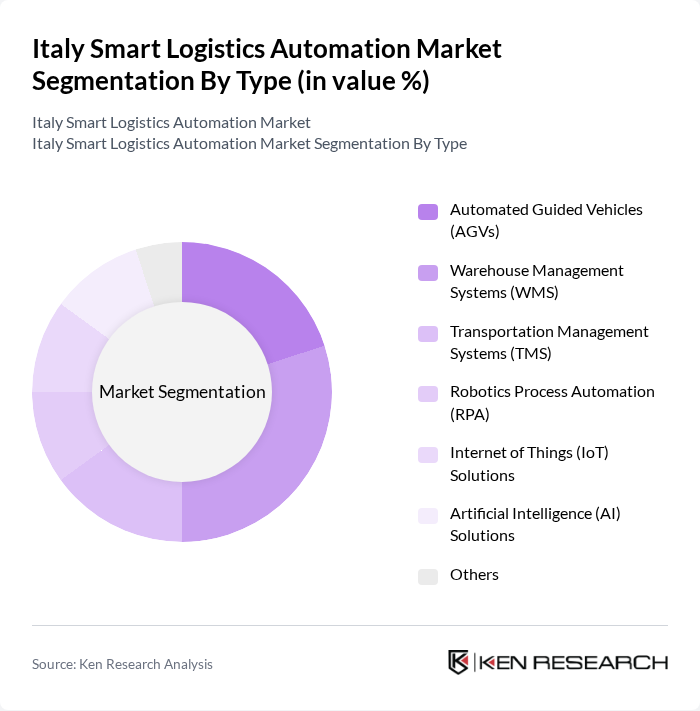 Italy Smart Logistics Automation Market Segmentation By Type (in value %)

Italy Smart Logistics Automation Market
Italy Smart Logistics Automation Market Segmentation By Type

Market Segmentation

Automated Guided Vehicles (AGVs)

Warehouse Management Systems (WMS)

Transportation Management Systems (TMS)

Robotics Process Automation (RPA)

Internet of Things (IoT) Solutions

Artificial Intelligence (AI) Solutions

Others

Source: Ken Research Analysis

KEN RESEARCH