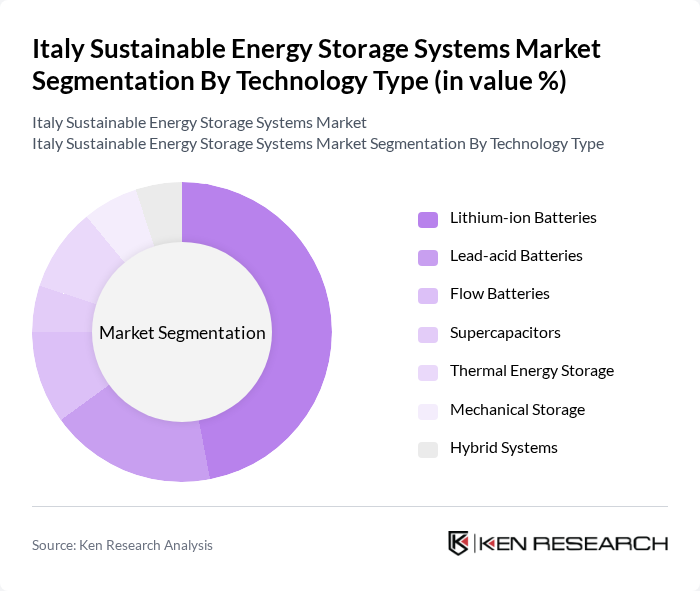 Italy Sustainable Energy Storage Systems Market Segmentation By Technology Type (in value %)

Italy Sustainable Energy Storage Systems Market
Italy Sustainable Energy Storage Systems Market Segmentation By Technology Type

Market Segmentation

Lithium-ion Batteries
Lead-acid Batteries
Flow Batteries
Supercapacitors
Thermal Energy Storage
Mechanical Storage
Hybrid Systems

Source: Ken Research Analysis

KEN RESEARCH