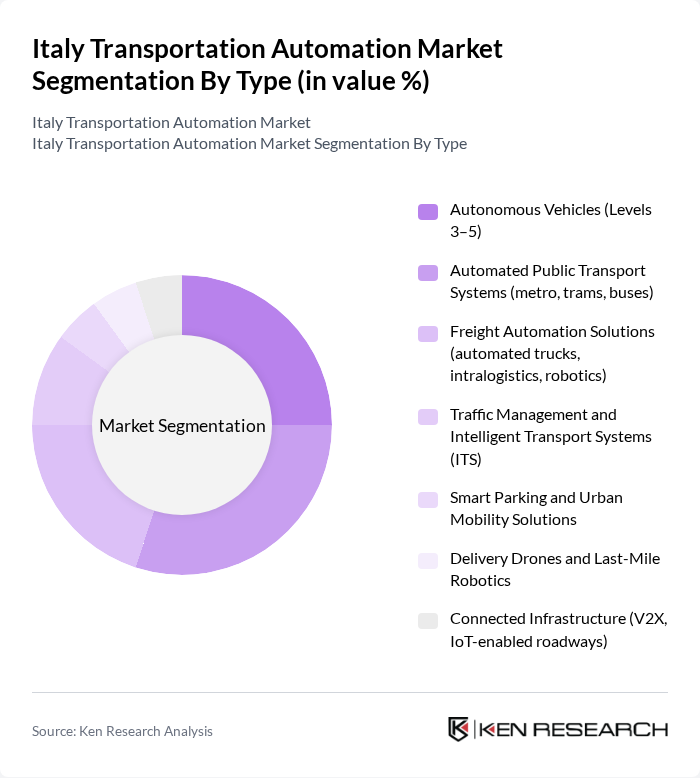 Italy Transportation Automation Market Segmentation By Type (in value %)

Italy Transportation Automation Market
Italy Transportation Automation Market Segmentation By Type

Market Segmentation

Autonomous Vehicles (Levels 3–5)

Automated Public Transport Systems (metro, trams, buses)

Freight Automation Solutions (automated trucks, intralogistics, robotics)

Traffic Management and Intelligent Transport Systems (ITS)

Smart Parking and Urban Mobility Solutions

Delivery Drones and Last-Mile Robotics

Connected Infrastructure (V2X, IoT-enabled roadways)

Source: Ken Research Analysis

KEN RESEARCH