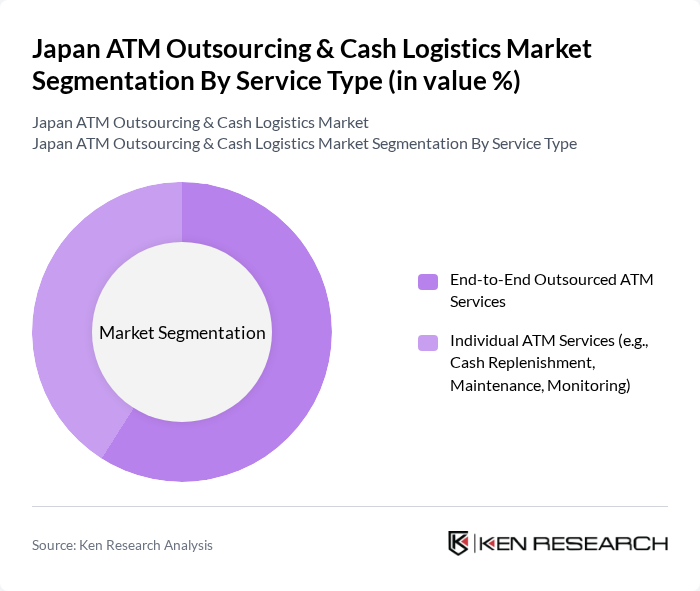 Japan ATM Outsourcing & Cash Logistics Market Segmentation By Service Type (in value %)

Japan ATM Outsourcing & Cash Logistics Market
Japan ATM Outsourcing & Cash Logistics Market Segmentation By Service Type

Market Segmentation

End-to-End Outsourced ATM Services

Individual ATM Services (e.g., Cash Replenishment, Maintenance, Monitoring)

Source: Ken Research Analysis

KEN RESEARCH