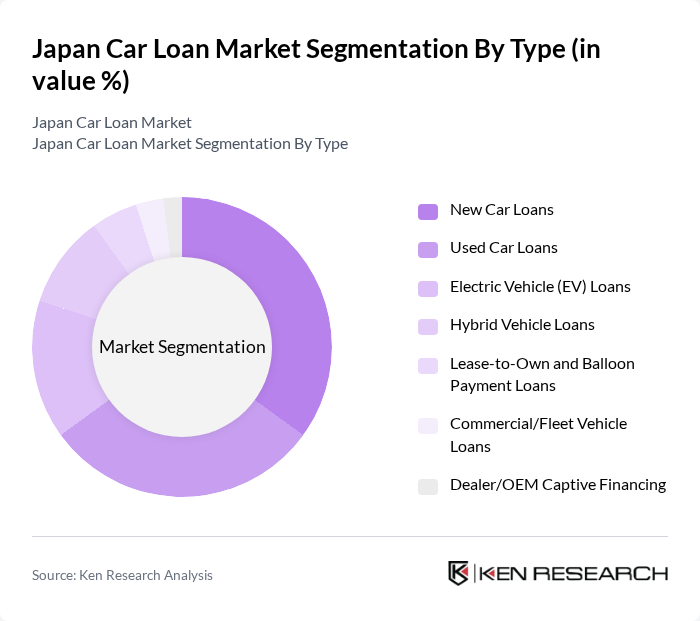 Japan Car Loan Market Segmentation By Type (in value %)

Japan Car Loan Market
Japan Car Loan Market Segmentation By Type

Market Segmentation

New Car Loans
Used Car Loans
Electric Vehicle (EV) Loans
Hybrid Vehicle Loans
Lease-to-Own and Balloon Payment Loans
Commercial/Fleet Vehicle Loans
Dealer/OEM Captive Financing

Source: Ken Research Analysis

KEN RESEARCH