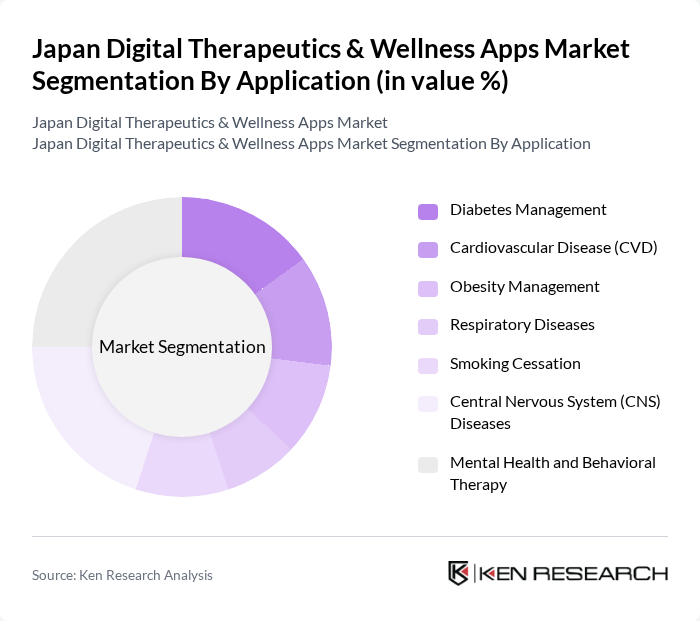 Japan Digital Therapeutics & Wellness Apps Market Segmentation By Application (in value %)

Japan Digital Therapeutics & Wellness Apps Market
Japan Digital Therapeutics & Wellness Apps Market Segmentation By Application

Market Segmentation

Diabetes Management
Cardiovascular Disease (CVD)
Obesity Management
Respiratory Diseases
Smoking Cessation
Central Nervous System (CNS) Diseases
Mental Health and Behavioral Therapy

Source: Ken Research Analysis

KEN RESEARCH