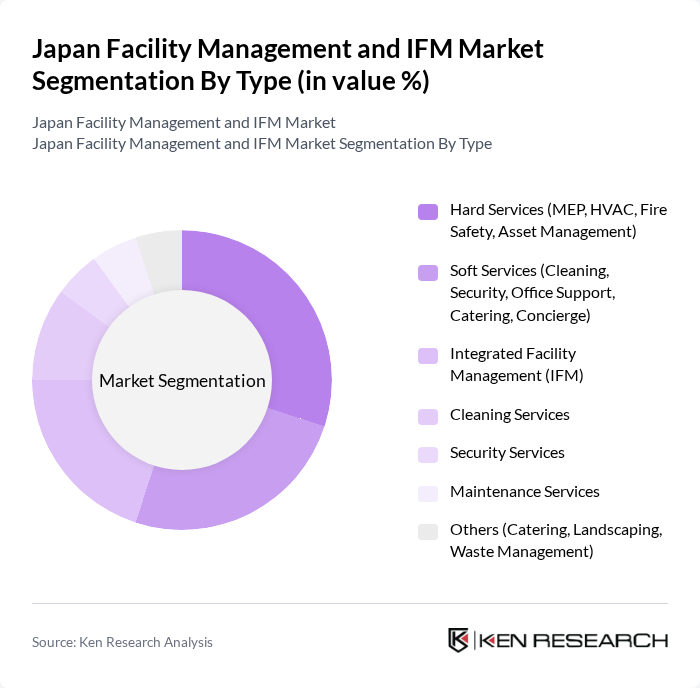 Japan Facility Management and IFM Market Segmentation By Type (in value %)

Japan Facility Management and IFM Market
Japan Facility Management and IFM Market Segmentation By Type

Market Segmentation

Hard Services (MEP, HVAC, Fire Safety, Asset Management)

Soft Services (Cleaning, Security, Office Support, Catering, Concierge)

Integrated Facility Management (IFM)

Cleaning Services

Security Services

Maintenance Services

Others (Catering, Landscaping, Waste Management)

Source: Ken Research Analysis

KEN RESEARCH