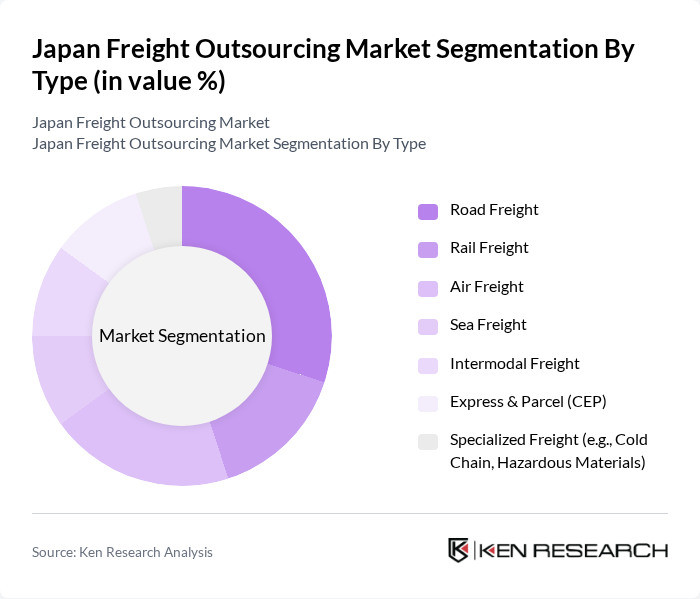 Japan Freight Outsourcing Market Segmentation By Type (in value %)

Japan Freight Outsourcing Market
Japan Freight Outsourcing Market Segmentation By Type

Market Segmentation

Road Freight
Rail Freight
Air Freight
Sea Freight
Intermodal Freight
Express & Parcel (CEP)
Specialized Freight (e.g., Cold Chain, Hazardous Materials)

Source: Ken Research Analysis

KEN RESEARCH