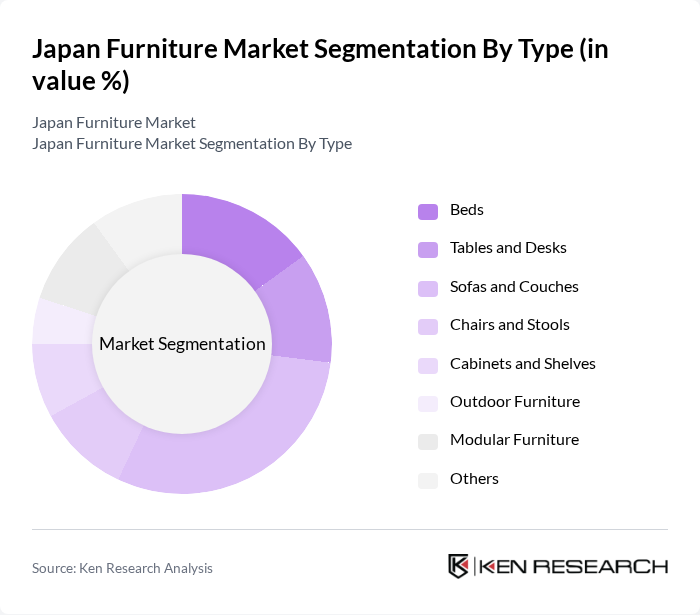 Japan Furniture Market Segmentation By Type (in value %)

Japan Furniture Market
Japan Furniture Market Segmentation By Type

Market Segmentation

Beds
Tables and Desks
Sofas and Couches
Chairs and Stools
Cabinets and Shelves
Outdoor Furniture
Modular Furniture
Others

Source: Ken Research Analysis

KEN RESEARCH