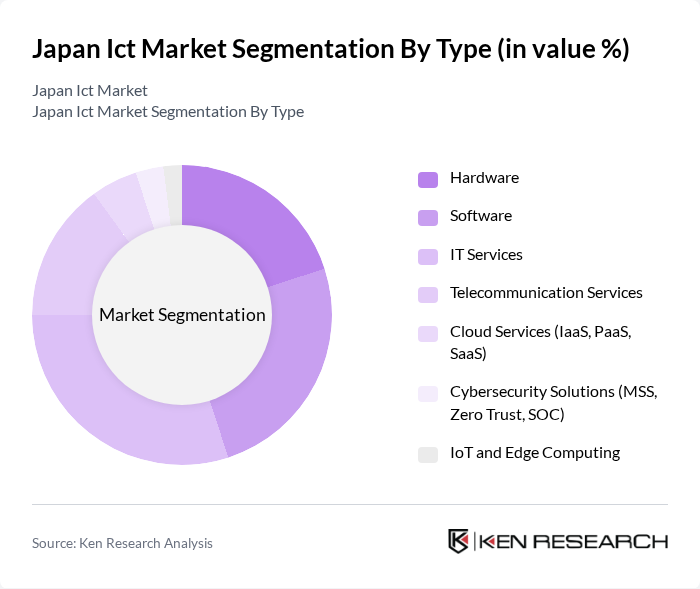 Japan Ict Market Segmentation By Type (in value %)

Japan Ict Market
Japan Ict Market Segmentation By Type

Market Segmentation

Hardware

Software

IT Services

Telecommunication Services

Cloud Services (IaaS, PaaS, SaaS)

Cybersecurity Solutions (MSS, Zero Trust, SOC)

IoT and Edge Computing

Source: Ken Research Analysis

KEN RESEARCH