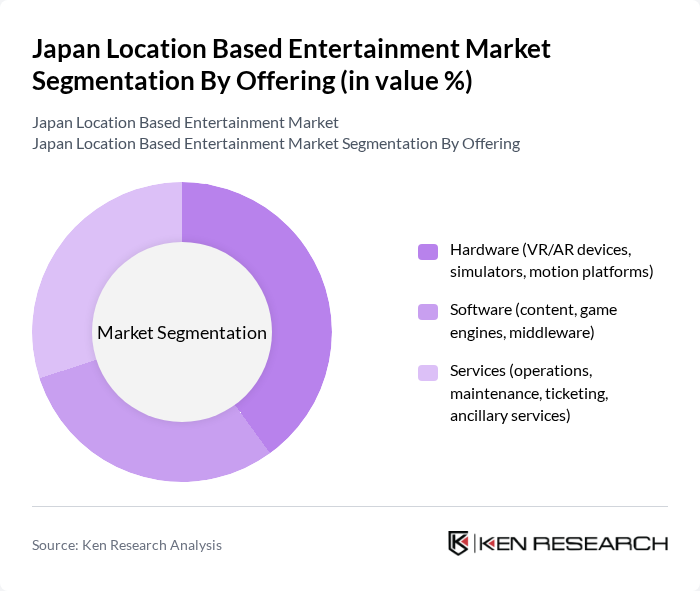 Japan Location Based Entertainment Market Segmentation By Offering (in value %)

Japan Location Based Entertainment Market
Japan Location Based Entertainment Market Segmentation By Offering

Market Segmentation

Hardware (VR/AR devices, simulators, motion platforms)

Software (content, game engines, middleware)

Services (operations, maintenance, ticketing, ancillary services)

Source: Ken Research Analysis

KEN RESEARCH