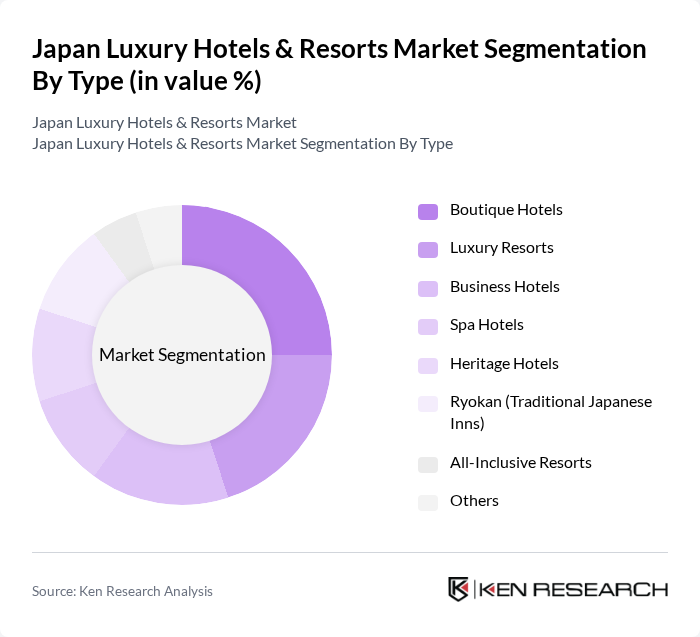 Japan Luxury Hotels & Resorts Market Segmentation By Type (in value %)

Japan Luxury Hotels & Resorts Market
Japan Luxury Hotels & Resorts Market Segmentation By Type

Market Segmentation

Boutique Hotels
Luxury Resorts
Business Hotels
Spa Hotels
Heritage Hotels
Ryokan (Traditional Japanese Inns)
All-Inclusive Resorts
Others

Source: Ken Research Analysis

KEN RESEARCH