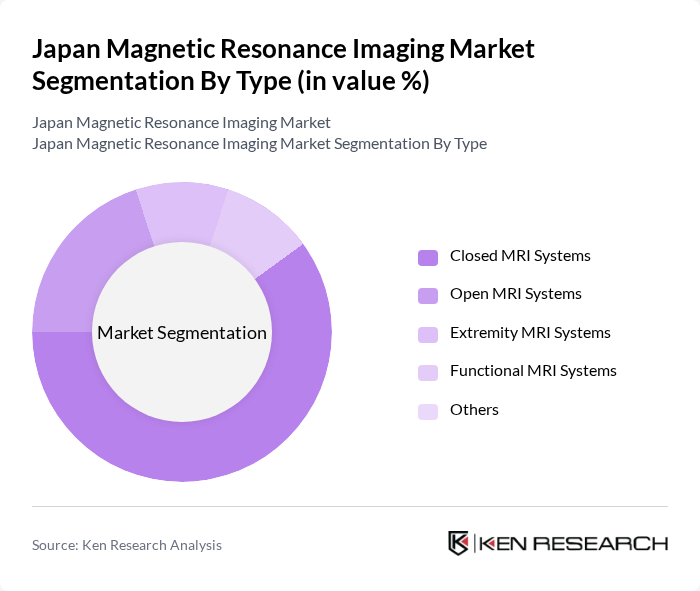 Japan Magnetic Resonance Imaging Market Segmentation By Type (in value %)

Japan Magnetic Resonance Imaging Market
Japan Magnetic Resonance Imaging Market Segmentation By Type

Market Segmentation

Closed MRI Systems
Open MRI Systems
Extremity MRI Systems
Functional MRI Systems
Others

Source: Ken Research Analysis

KEN RESEARCH