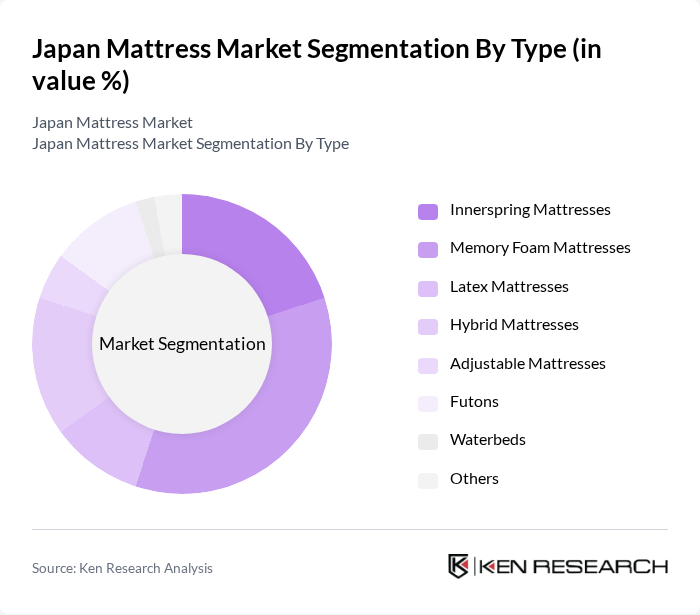 Japan Mattress Market Segmentation By Type (in value %)

Japan Mattress Market
Japan Mattress Market Segmentation By Type

Market Segmentation

Innerspring Mattresses
Memory Foam Mattresses
Latex Mattresses
Hybrid Mattresses
Adjustable Mattresses
Futons
Waterbeds
Others

Source: Ken Research Analysis

KEN RESEARCH