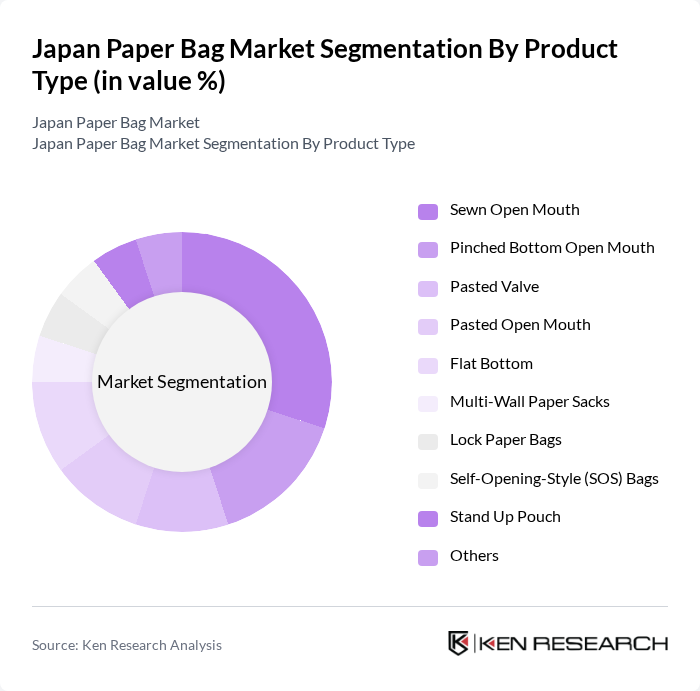 Japan Paper Bag Market Segmentation By Product Type (in value %)

Japan Paper Bag Market
Japan Paper Bag Market Segmentation By Product Type

Market Segmentation

Sewn Open Mouth
Pinched Bottom Open Mouth
Pasted Valve
Pasted Open Mouth
Flat Bottom
Multi-Wall Paper Sacks
Lock Paper Bags
Self-Opening-Style (SOS) Bags
Stand Up Pouch
Others

Source: Ken Research Analysis

KEN RESEARCH