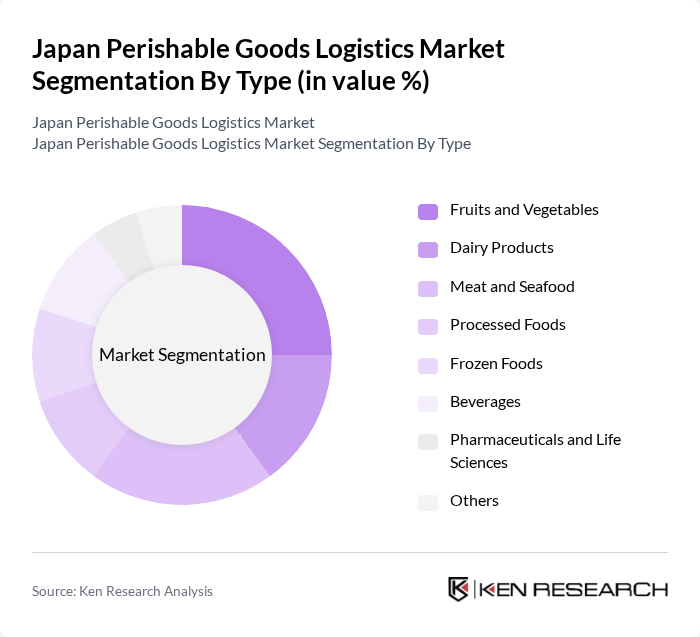 Japan Perishable Goods Logistics Market Segmentation By Type (in value %)

Japan Perishable Goods Logistics Market
Japan Perishable Goods Logistics Market Segmentation By Type

Market Segmentation

Fruits and Vegetables
Dairy Products
Meat and Seafood
Processed Foods
Frozen Foods
Beverages
Pharmaceuticals and Life Sciences
Others

Source: Ken Research Analysis

KEN RESEARCH