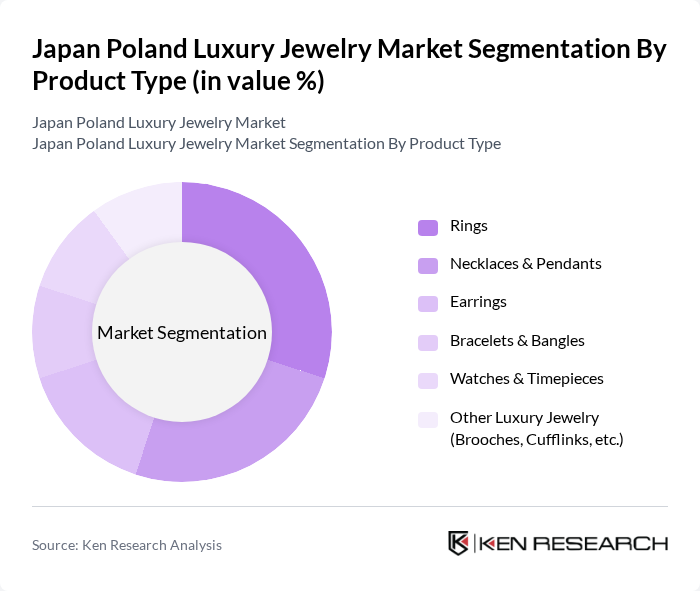 Japan Poland Luxury Jewelry Market Segmentation By Product Type (in value %)

Japan Poland Luxury Jewelry Market
Japan Poland Luxury Jewelry Market Segmentation By Product Type

Market Segmentation

Rings
Necklaces & Pendants
Earrings
Bracelets & Bangles
Watches & Timepieces
Other Luxury Jewelry (Brooches, Cufflinks, etc.)

Source: Ken Research Analysis

KEN RESEARCH