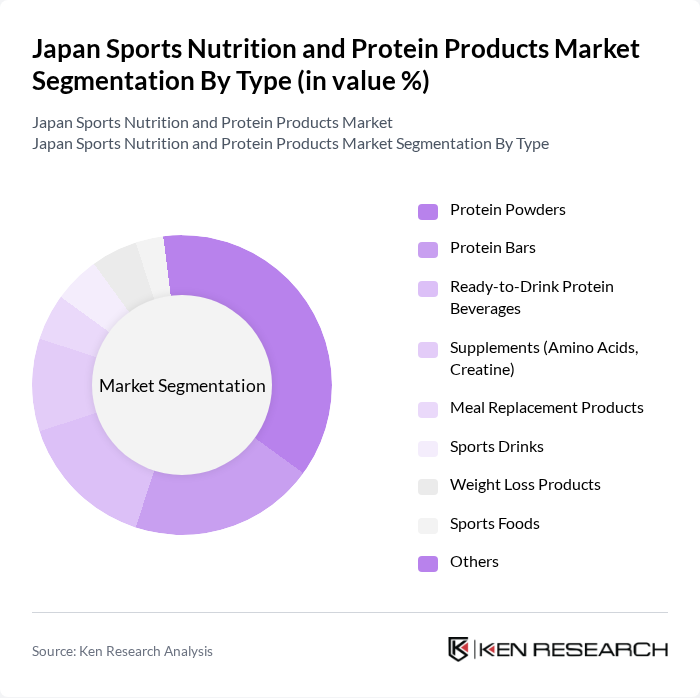 Japan Sports Nutrition and Protein Products Market Segmentation By Type (in value %)

Japan Sports Nutrition and Protein Products Market
Japan Sports Nutrition and Protein Products Market Segmentation By Type

Market Segmentation

Protein Powders
Protein Bars
Ready-to-Drink Protein Beverages
Supplements (Amino Acids, Creatine)
Meal Replacement Products
Sports Drinks
Weight Loss Products
Sports Foods
Others

Source: Ken Research Analysis

KEN RESEARCH