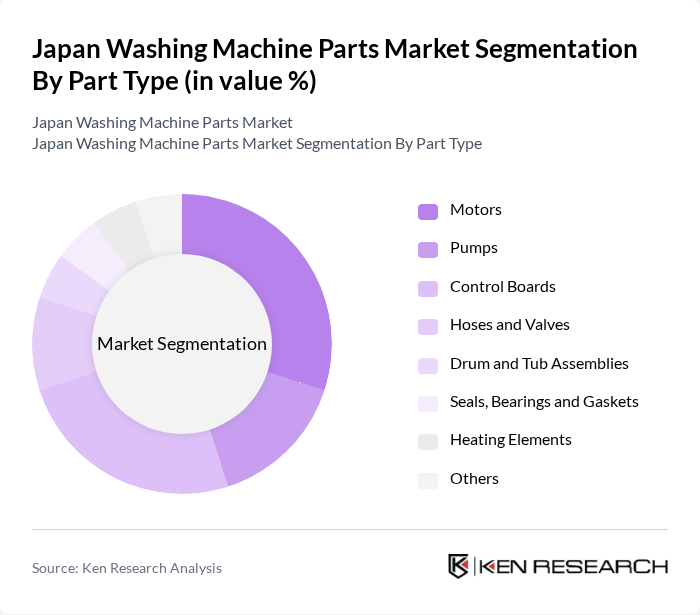 Japan Washing Machine Parts Market Segmentation By Part Type (in value %)

Japan Washing Machine Parts Market
Japan Washing Machine Parts Market Segmentation By Part Type

Market Segmentation

Motors
Pumps
Control Boards
Hoses and Valves
Drum and Tub Assemblies
Seals, Bearings and Gaskets
Heating Elements
Others

Source: Ken Research Analysis

KEN RESEARCH