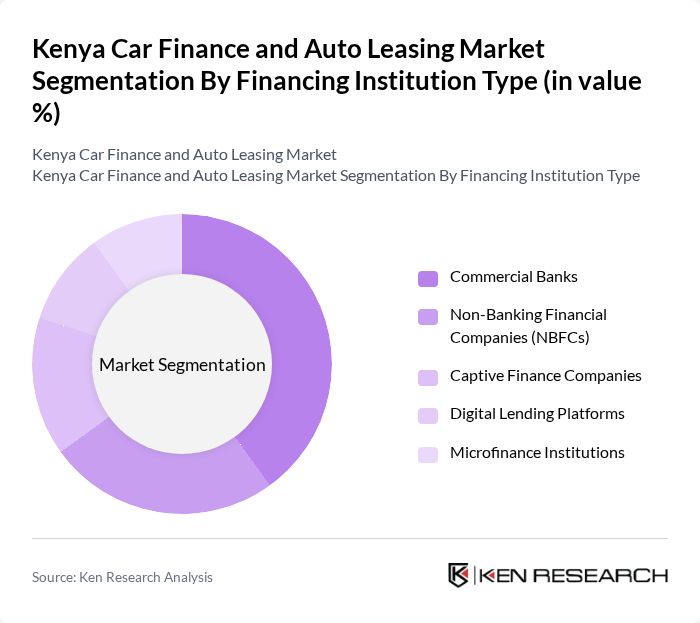 Kenya Car Finance and Auto Leasing Market Segmentation By Financing Institution Type (in value %)

Kenya Car Finance and Auto Leasing Market
Kenya Car Finance and Auto Leasing Market Segmentation By Financing Institution Type

Market Segmentation

Commercial Banks
Non-Banking Financial Companies (NBFCs)
Captive Finance Companies
Digital Lending Platforms
Microfinance Institutions

Source: Ken Research Analysis

KEN RESEARCH