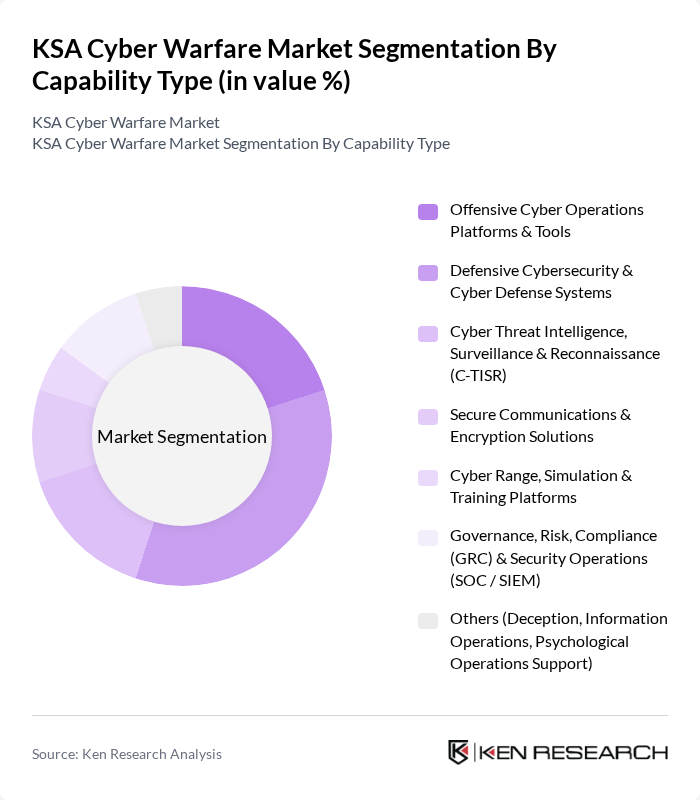 KSA Cyber Warfare Market Segmentation By Capability Type (in value %)

KSA Cyber Warfare Market
KSA Cyber Warfare Market Segmentation By Capability Type

Market Segmentation

Offensive Cyber Operations Platforms & Tools

Defensive Cybersecurity & Cyber Defense Systems

Cyber Threat Intelligence, Surveillance & Reconnaissance (C-TISR)

Secure Communications & Encryption Solutions

Cyber Range, Simulation & Training Platforms

Governance, Risk, Compliance (GRC) & Security Operations (SOC / SIEM)

Others (Deception, Information Operations, Psychological Operations Support)

Source: Ken Research Analysis

KEN RESEARCH