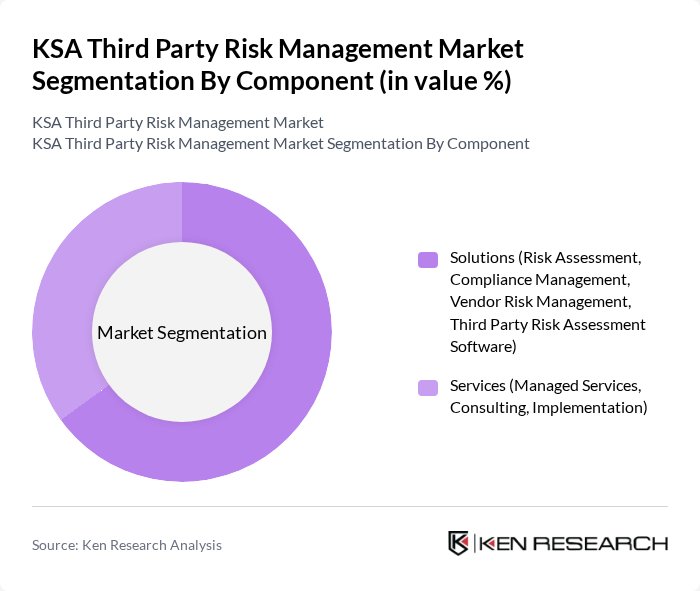 KSA Third Party Risk Management Market Segmentation By Component (in value %)

KSA Third Party Risk Management Market
KSA Third Party Risk Management Market Segmentation By Component

Market Segmentation

Solutions (Risk Assessment, Compliance Management, Vendor Risk Management, Third Party Risk Assessment Software)

Services (Managed Services, Consulting, Implementation)

Source: Ken Research Analysis

KEN RESEARCH