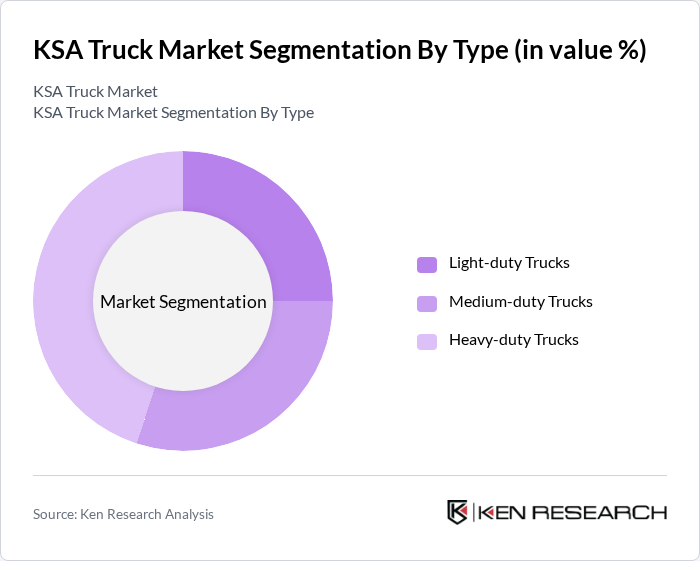 KSA Truck Market Segmentation By Type (in value %)

KSA Truck Market
KSA Truck Market Segmentation By Type

Market Segmentation

Light-duty Trucks
Medium-duty Trucks
Heavy-duty Trucks

Source: Ken Research Analysis

KEN RESEARCH